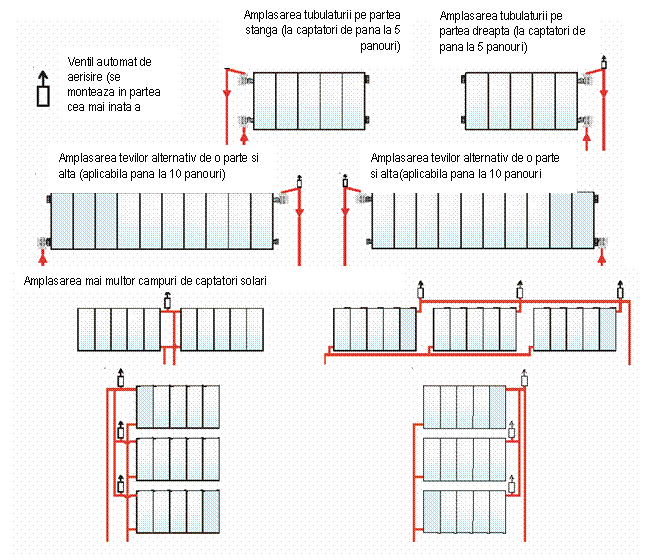 Ventil automat de aerisire (se monteaza in partea cea mai inata a

Amplasarea tubulaturii pe partea stanga (la captatori de pana la 5 panouri)

Amplasarea tubulaturii pe partea dreapta (la captatori de pana la 5 panouri)

Amplasarea tevilor alternativ de o parte si alta (aplicabila pana la 10 panouri)

Amplasarea tevilor alternativ de o parte si alta(aplicabila pana la 10 panouri

Amplasarea mai multor campuri de captatori solari